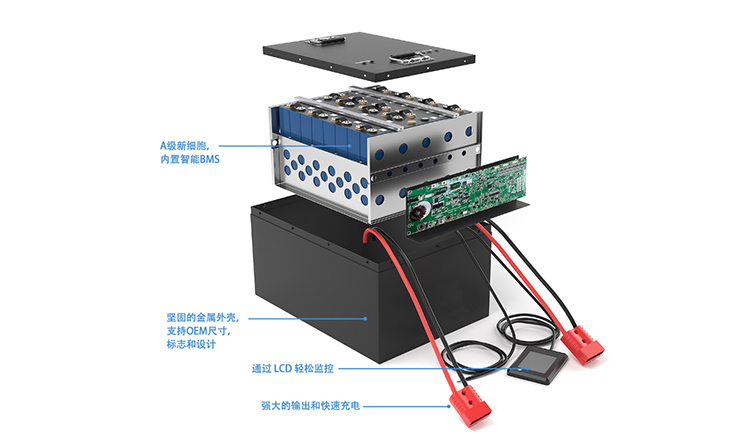 A级新细胞,
内置智能BMS

坚固的金属外壳,
支持OEM尺寸,
标志和设计

通过 LCD 轻松监控

强大的输出和快速充电